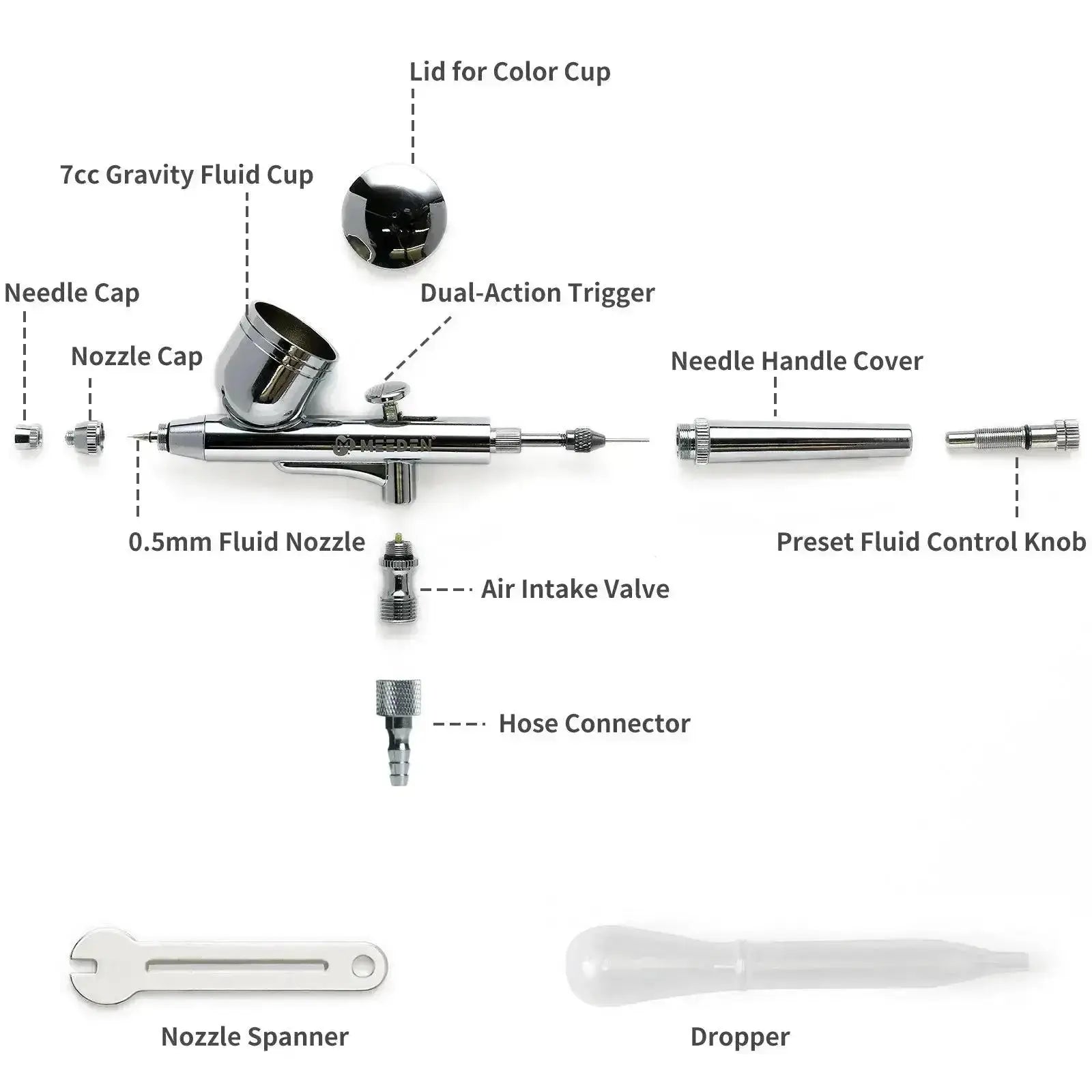 Lid for Color Cup

7cc Gravity Fluid Cup

Needle Cap

Dual-Action Trigger

Nozzle Cap

Needle Handle Cover

MEEDEN

0.5mm Fluid Nozzle

Preset Fluid Control Knob

Air Intake Valve

Hose Connector

Nozzle Spanner

Dropper