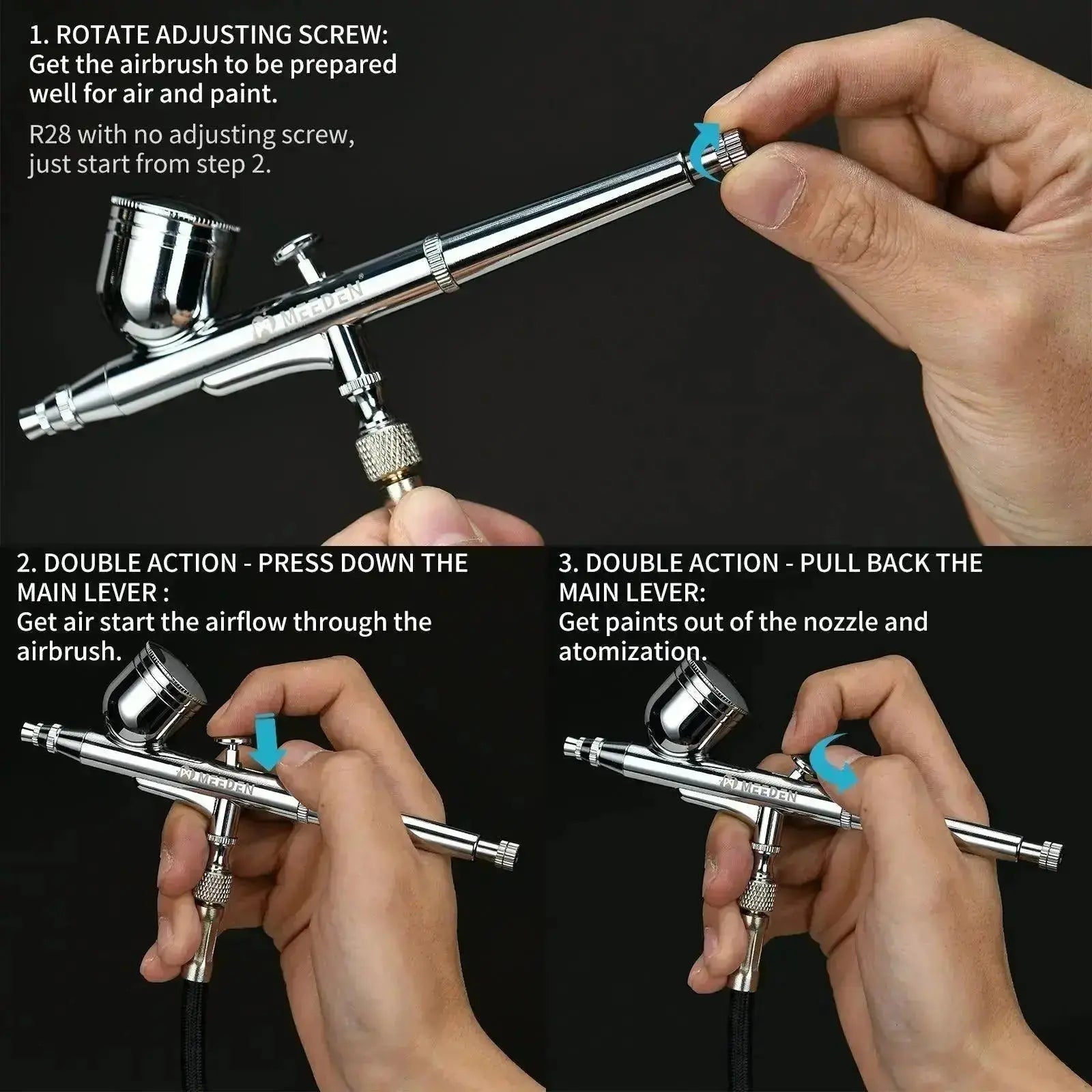 1. ROTATE ADJUSTING SCREW:
Get the airbrush to be prepared well for air and paint.

R28 with no adjusting screw, just start from step 2.

MEEDEN

2. DOUBLE ACTION - PRESS DOWN THE MAIN LEVER :
Get air start the airflow through the airbrush.

MEEDEN

3. DOUBLE ACTION - PULL BACK THE MAIN LEVER:
Get paints out of the nozzle and atomization.

MEEDEN